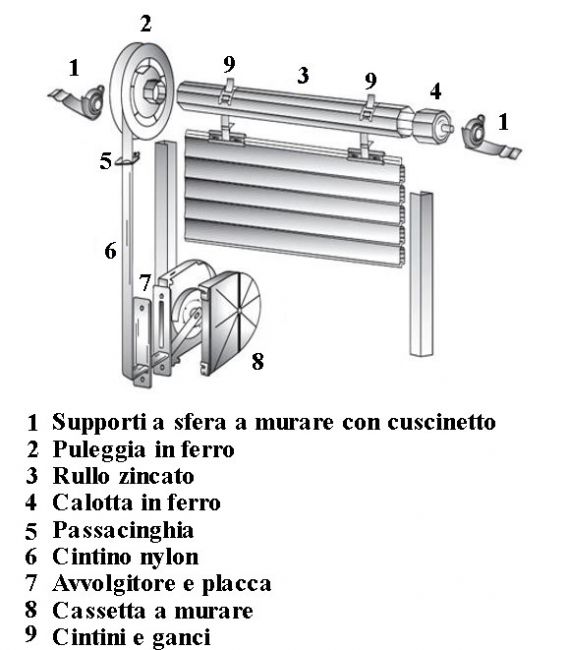 2
1
9
3
9
4
1
5
6
7
8

1 Supporti a sfera a murare con cuscinetto
2 Puleggia in ferro
3 Rullo zincato
4 Calotta in ferro
5 Passacinghia
6 Cintino nylon
7 Avvolgitore e placca
8 Cassetta a murare
9 Cintini e ganci