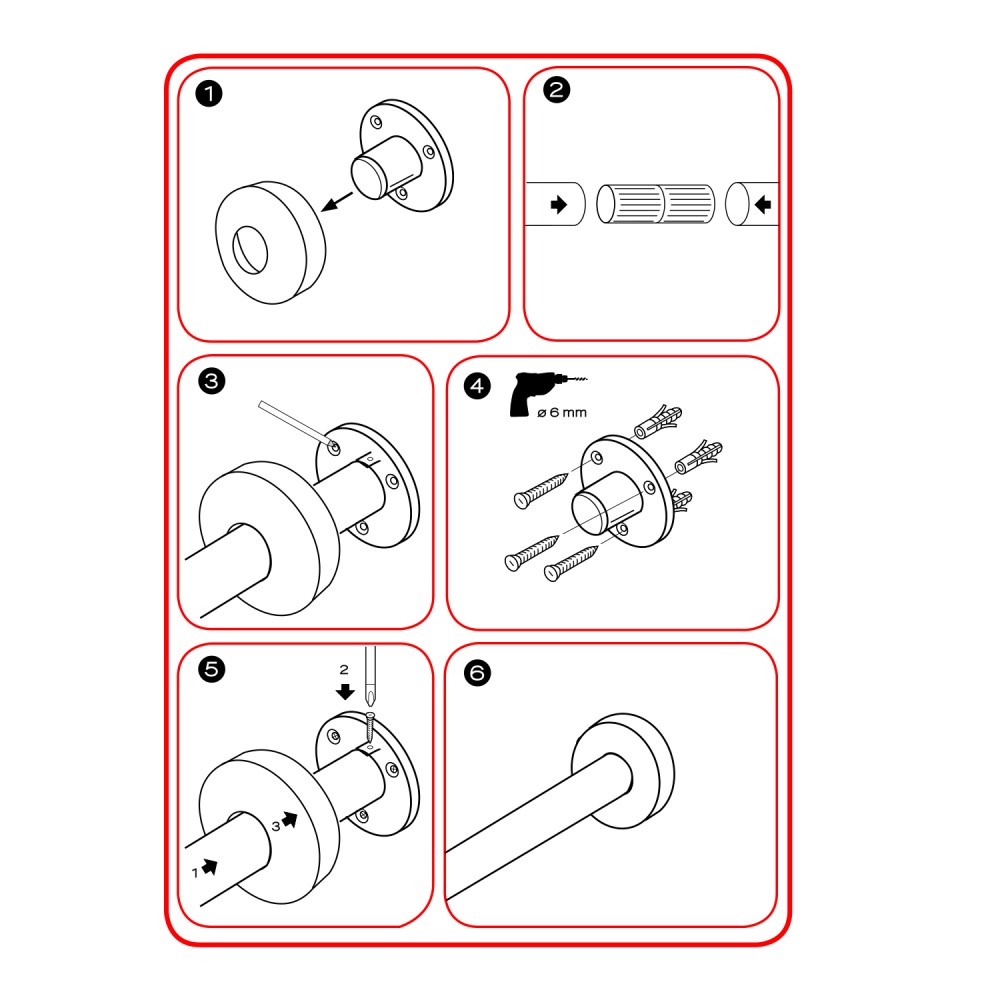 1

2

3

4

ø 6 mm

5

2

3

1

6