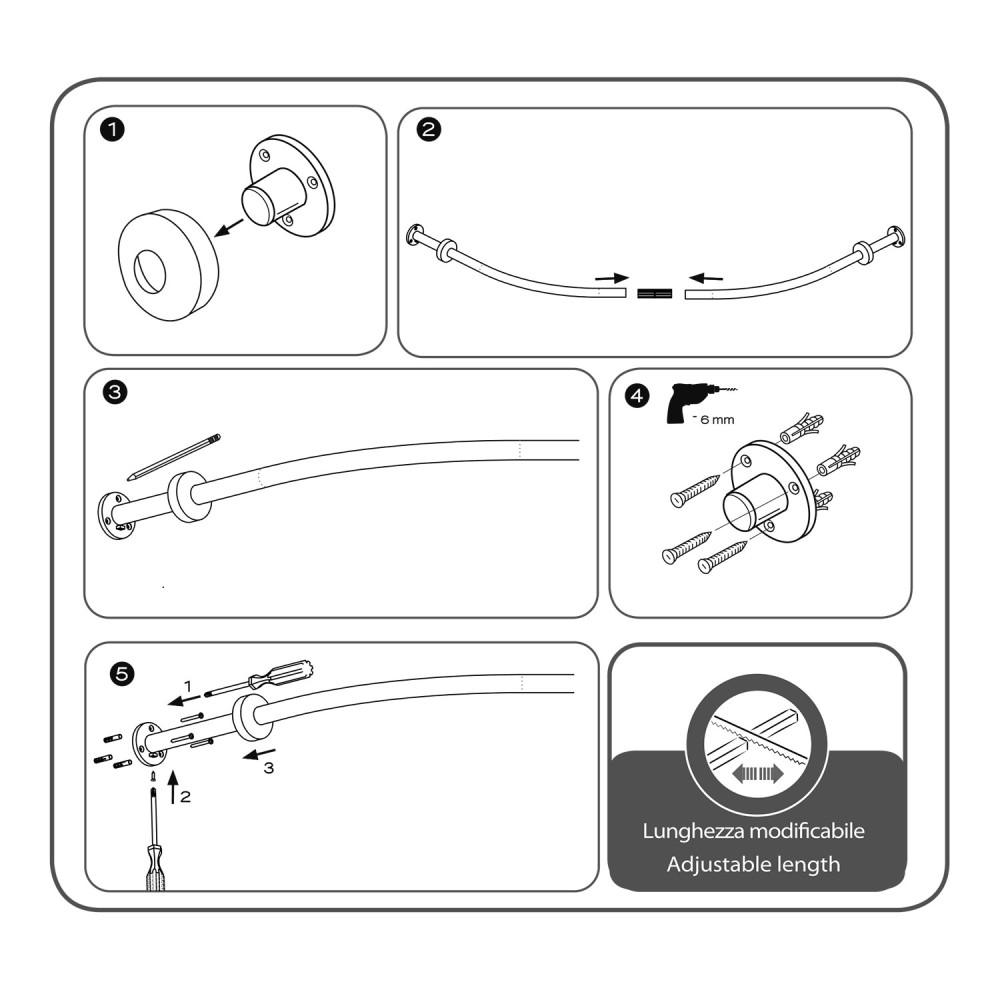 1

2

3

4

6 mm

5

1

2

3

Lunghezza modificabile
Adjustable length