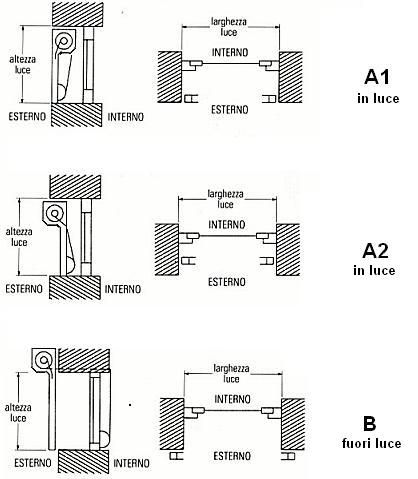 altezza luce

ESTERNO

INTERNO

larghezza luce

INTERNO

ESTERNO

A1
in luce

altezza luce

ESTERNO

INTERNO

larghezza luce

INTERNO

ESTERNO

A2
in luce

altezza luce

ESTERNO

INTERNO

larghezza luce

INTERNO

ESTERNO

B
fuori luce