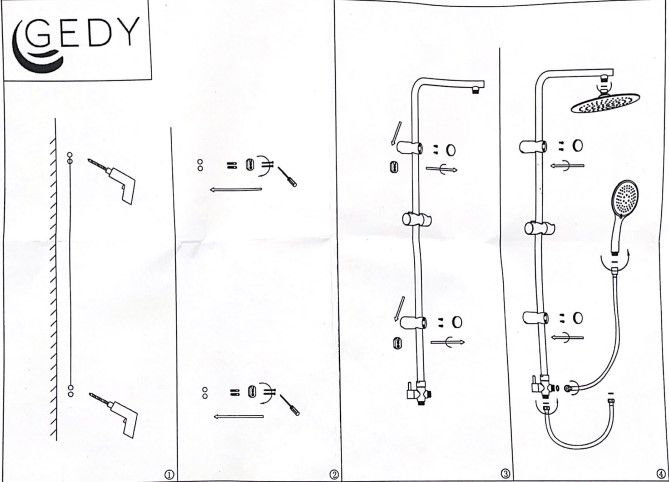 GEDY

①

②

③

④